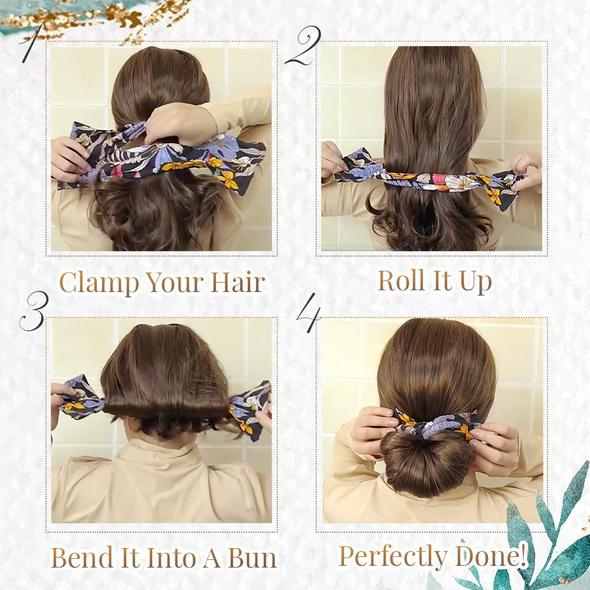 1

Clamp Your Hair

2

Roll It Up

3

Bend It Into A Bun

4

Perfectly Done!